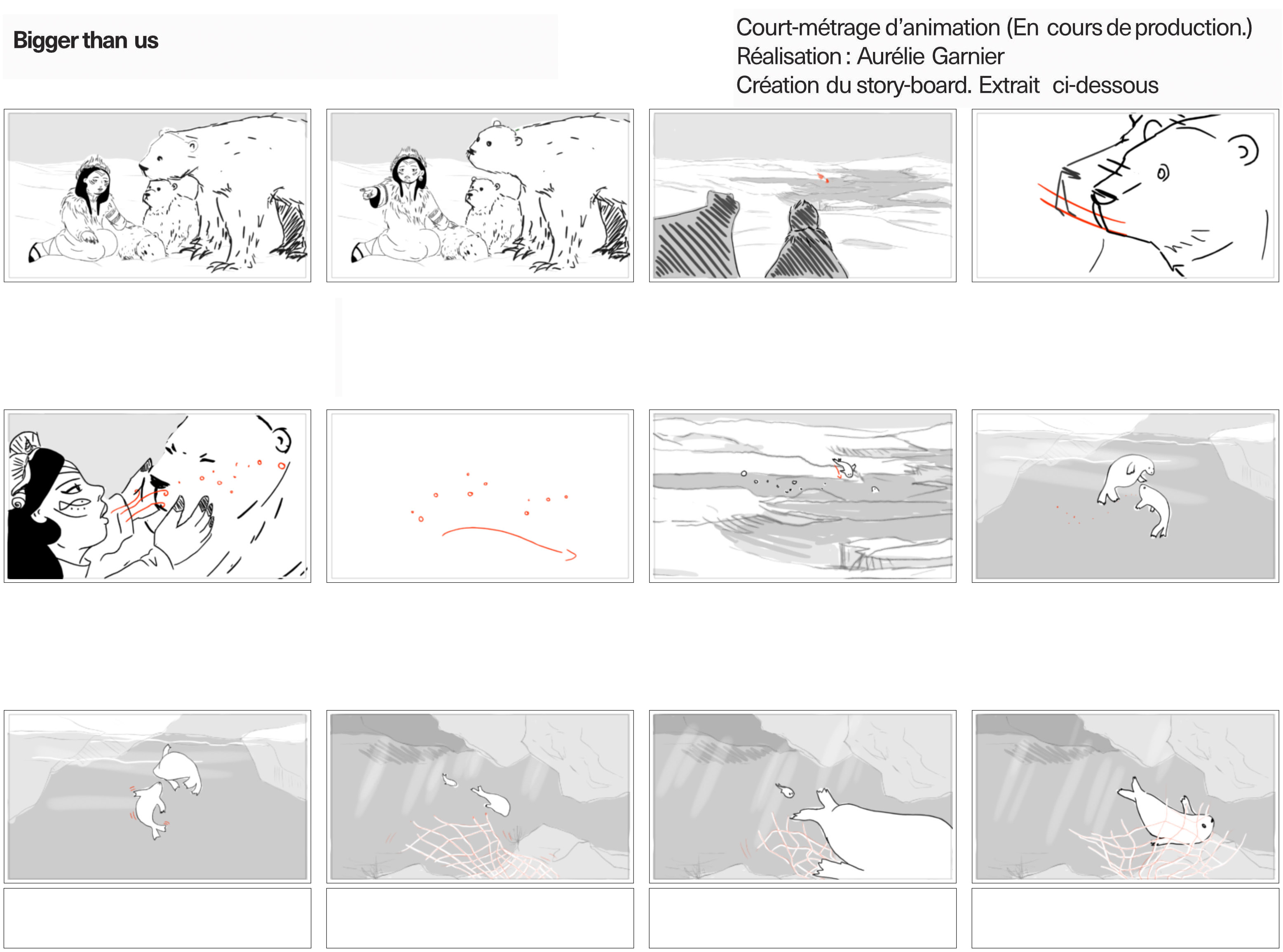 Bigger than us

Court-métrage d'animation (En cours de production.)
Réalisation : Aurélie Garnier
Création du story-board. Extrait ci-dessous